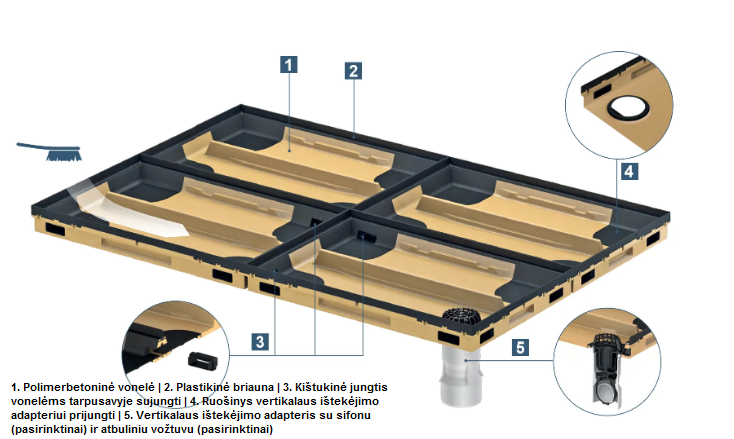 1

2

4

3

5

1. Polimerbetoninė vonelė | 2. Plastikinė briauna | 3. Kištukinė jungtis vonelėms tarpusavyje sujungti | 4. Ruošinys vertikalaus ištekėjimo adapteriui prijungti | 5. Vertikalaus ištekėjimo adapteris su sifonu (pasirinktinai) ir atbuliniu vožtuvu (pasirinktinai)